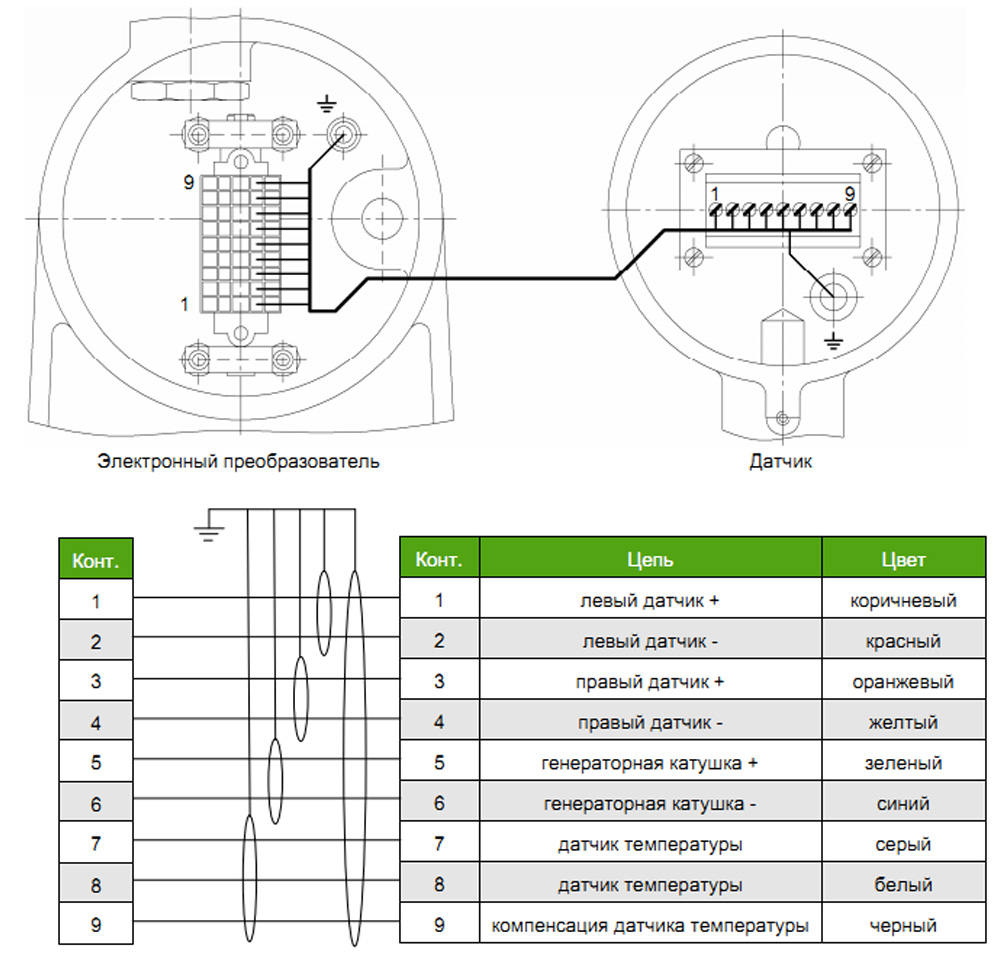 9

1

1

9

Электронный преобразователь

Датчик

| Конт. |
|---|
| 1 |
| 2 |
| 3 |
| 4 |
| 5 |
| 6 |
| 7 |
| 8 |
| 9 |

| Конт. | Цепь | Цвет |
|---|---|---|
| 1 | левый датчик + | коричневый |
| 2 | левый датчик - | красный |
| 3 | правый датчик + | оранжевый |
| 4 | правый датчик - | желтый |
| 5 | генераторная катушка + | зеленый |
| 6 | генераторная катушка - | синий |
| 7 | датчик температуры | серый |
| 8 | датчик температуры | белый |
| 9 | компенсация датчика температуры | черный |